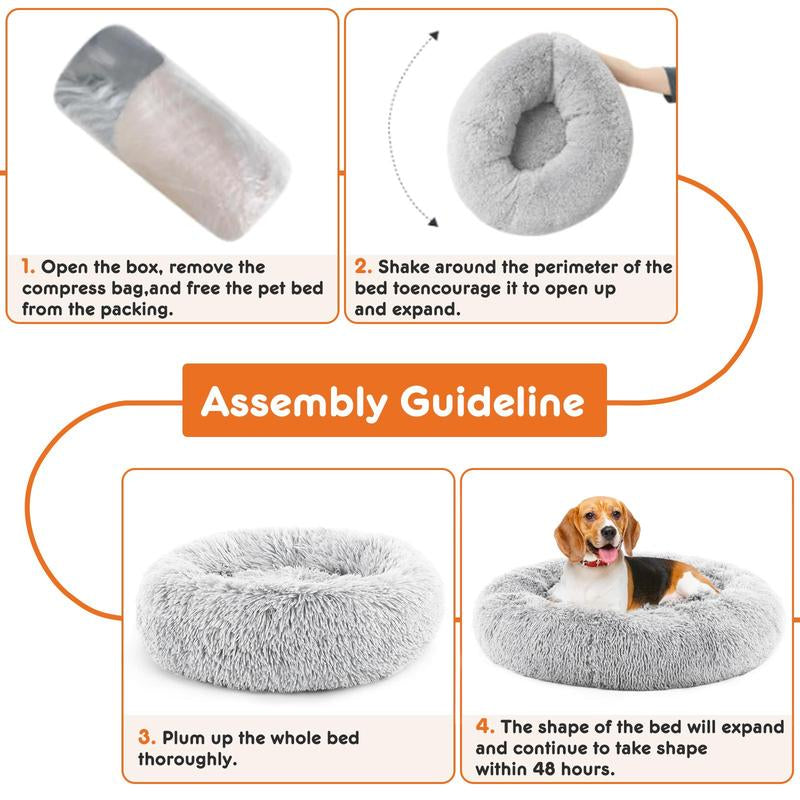 1. Open the box, remove the compress bag,and free the pet bed from the packing.

2. Shake around the perimeter of the bed toencourage it to open up and expand.

Assembly Guideline

3. Plum up the whole bed thoroughly.

4. The shape of the bed will expand and continue to take shape within 48 hours.