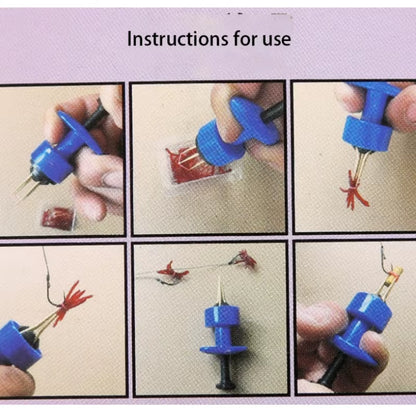 Instructions for use