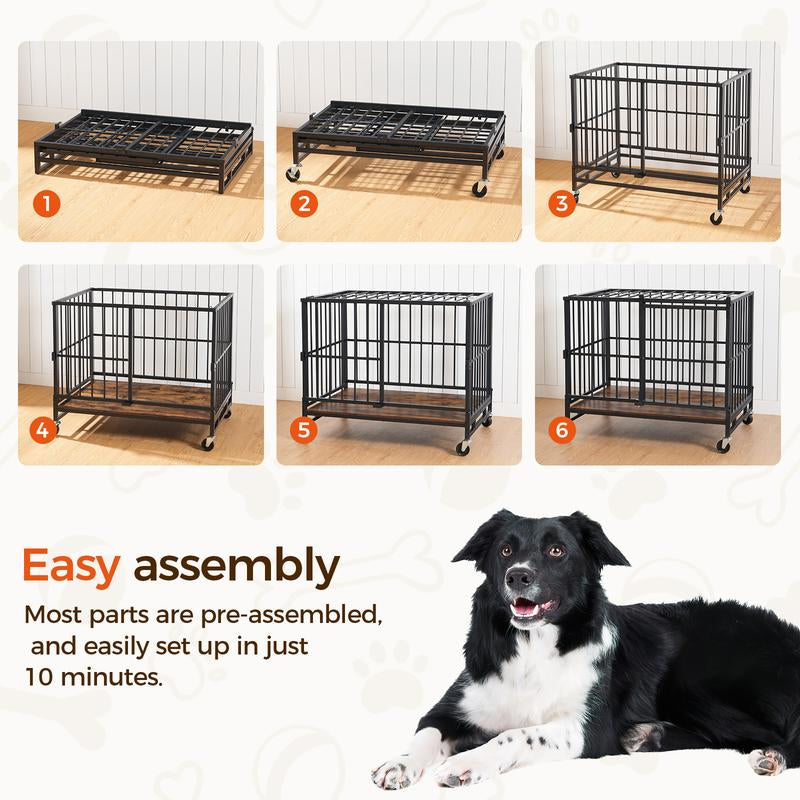 1

2

3

4

5

6

Easy assembly

Most parts are pre-assembled, and easily set up in just 10 minutes.