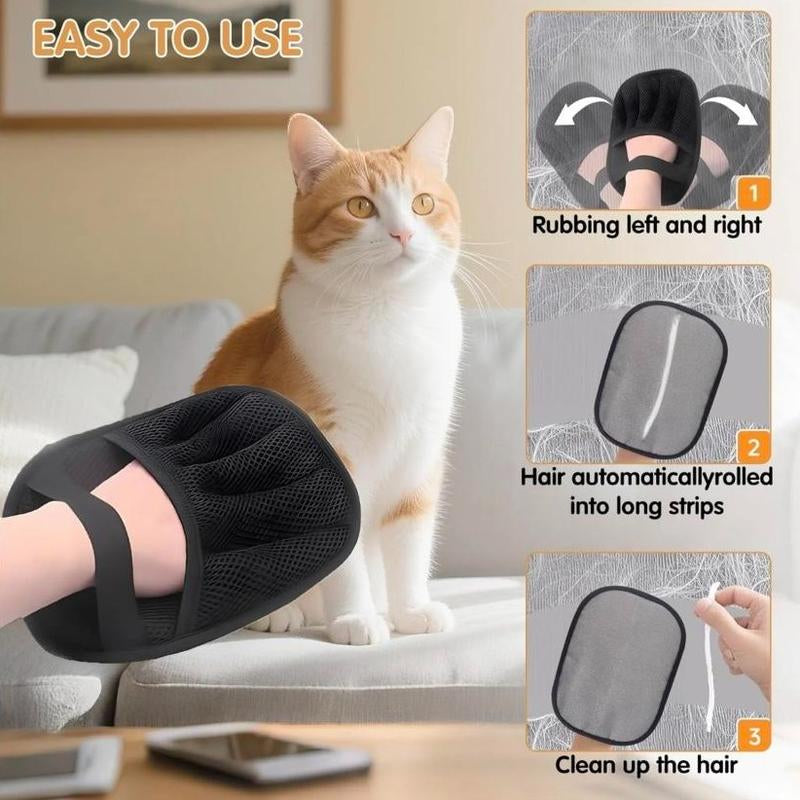 EASY TO USE

1
Rubbing left and right

2
Hair automaticallyrolled into long strips

3
Clean up the hair