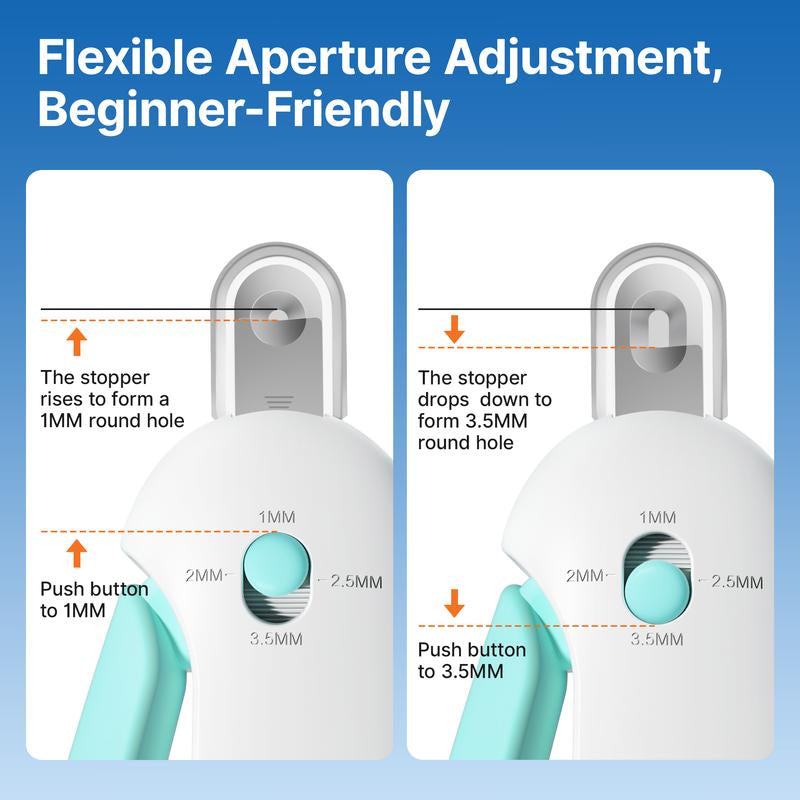 Flexible Aperture Adjustment, Beginner-Friendly

The stopper rises to form a 1MM round hole

1MM
2MM
2.5MM
3.5MM

Push button to 1MM

The stopper drops down to form 3.5MM round hole

1MM
2MM
2.5MM
3.5MM

Push button to 3.5MM