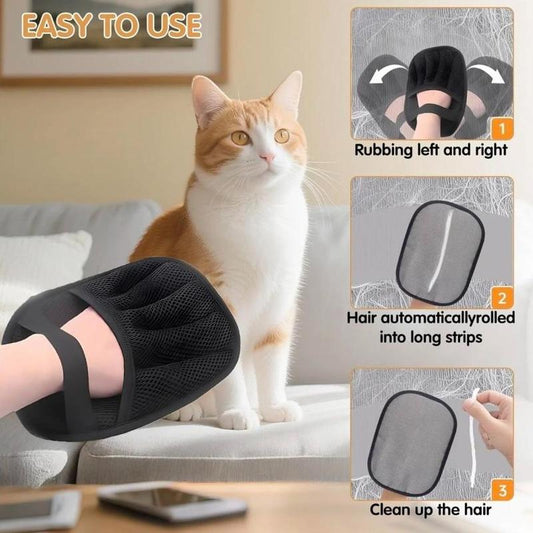 EASY TO USE

1
Rubbing left and right

2
Hair automaticallyrolled into long strips

3
Clean up the hair